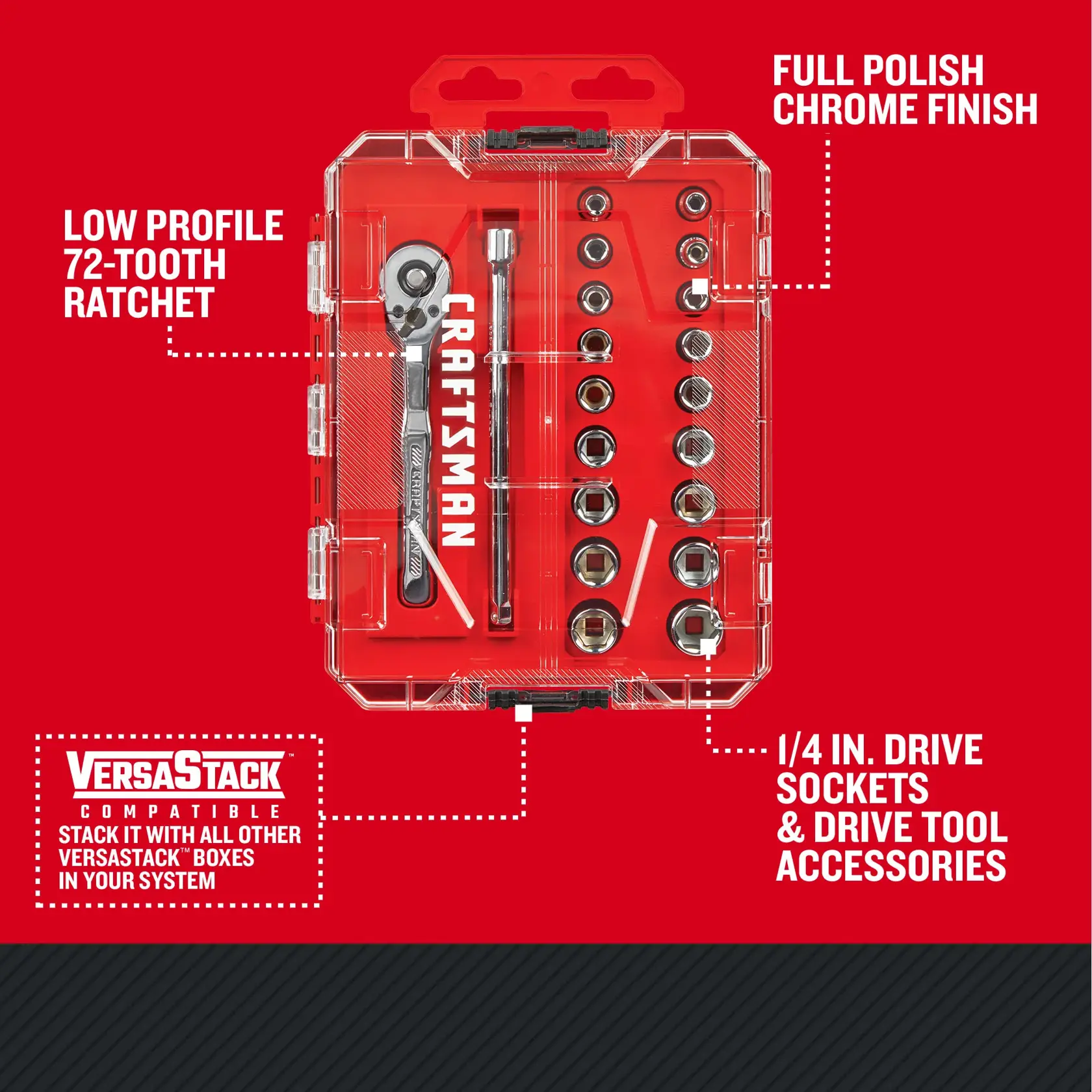 FULL POLISH CHROME FINISH

LOW PROFILE 72-TOOTH RATCHET

CRAFTSMAN

CRAFTSMAN

VERSASTACK™
COMPATIBLE
STACK IT WITH ALL OTHER VERSASTACK™ BOXES IN YOUR SYSTEM

1/4 IN. DRIVE SOCKETS & DRIVE TOOL ACCESSORIES