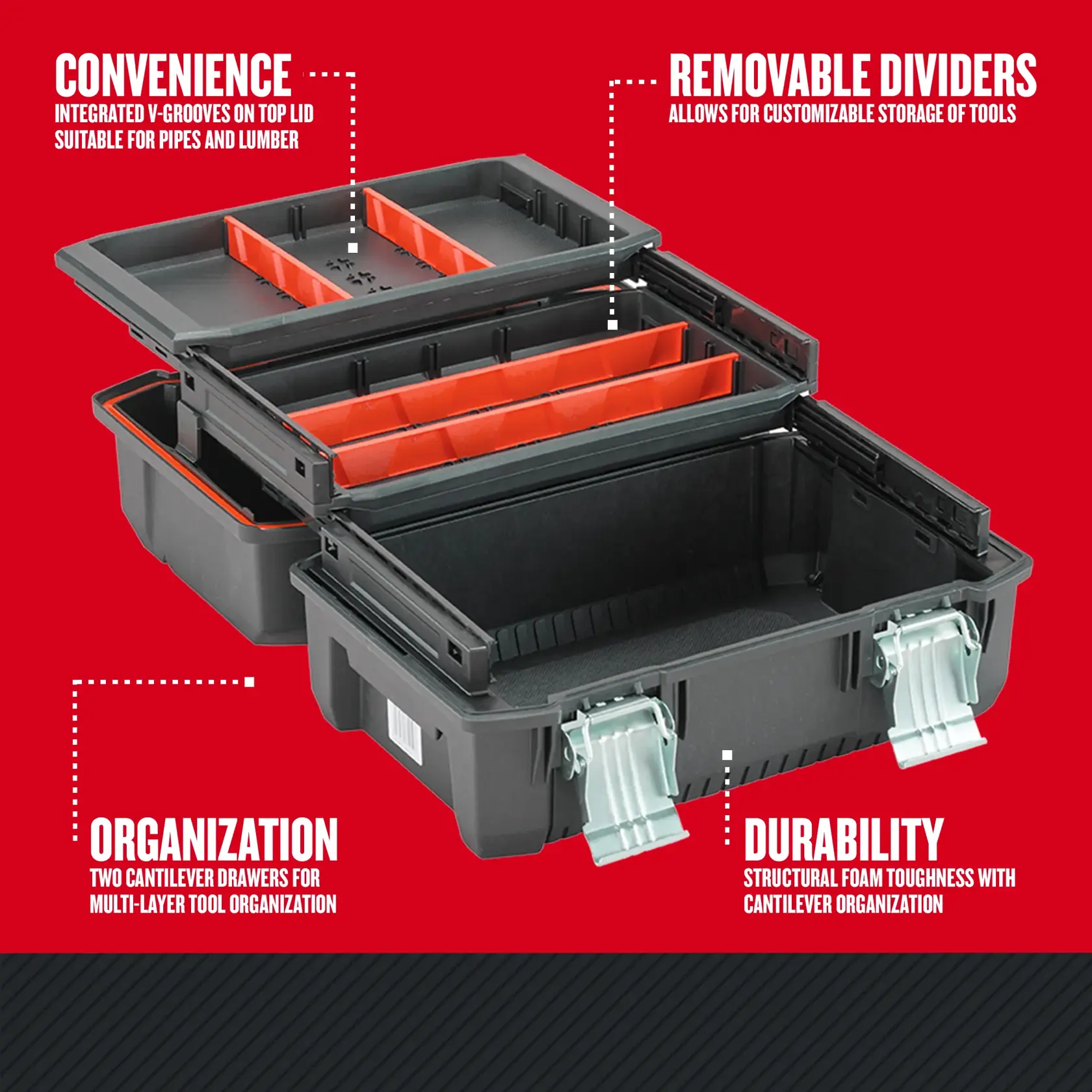 CONVENIENCE
INTEGRATED V-GROOVES ON TOP LID SUITABLE FOR PIPES AND LUMBER

REMOVABLE DIVIDERS
ALLOWS FOR CUSTOMIZABLE STORAGE OF TOOLS

ORGANIZATION
TWO CANTILEVER DRAWERS FOR MULTI-LAYER TOOL ORGANIZATION

DURABILITY
STRUCTURAL FOAM TOUGHNESS WITH CANTILEVER ORGANIZATION