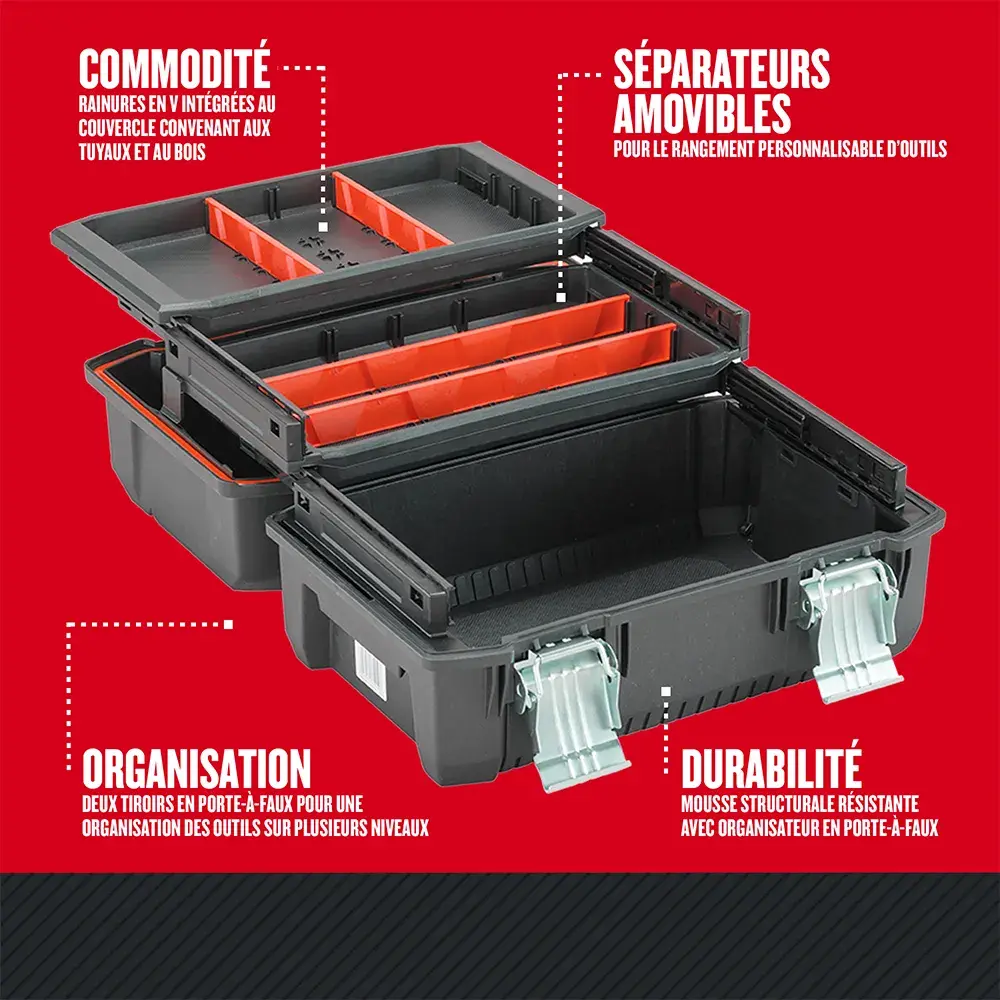 COMMODITÉ
RAINURES EN V INTÉGRÉES AU COUVERCLE CONVENANT AUX TUYAUX ET AU BOIS

SÉPARATEURS AMOVIBLES
POUR LE RANGEMENT PERSONNALISABLE D'OUTILS

ORGANISATION
DEUX TIROIRS EN PORTE-À-FAUX POUR UNE ORGANISATION DES OUTILS SUR PLUSIEURS NIVEAUX

DURABILITÉ
MOUSSE STRUCTURALE RÉSISTANTE AVEC ORGANISATEUR EN PORTE-À-FAUX